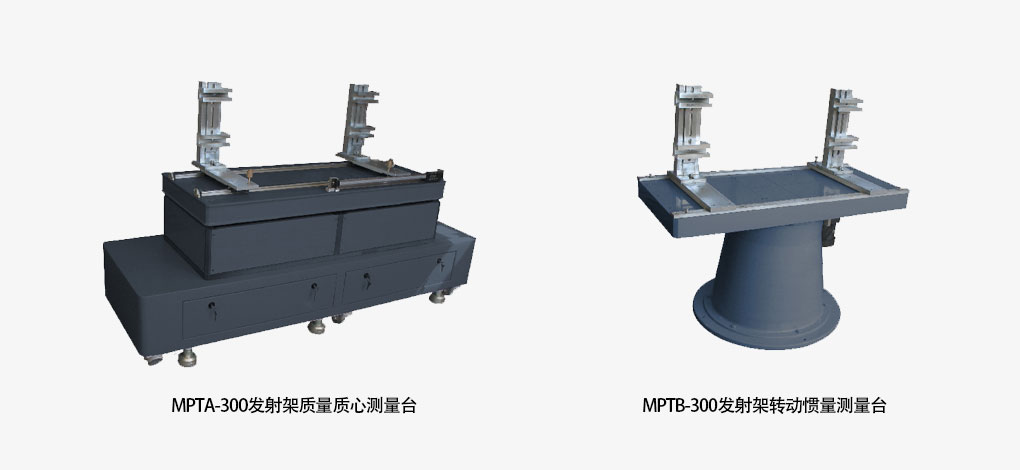 MPTA-300发射架质量质心测量台

MPTB-300发射架转动惯量测量台